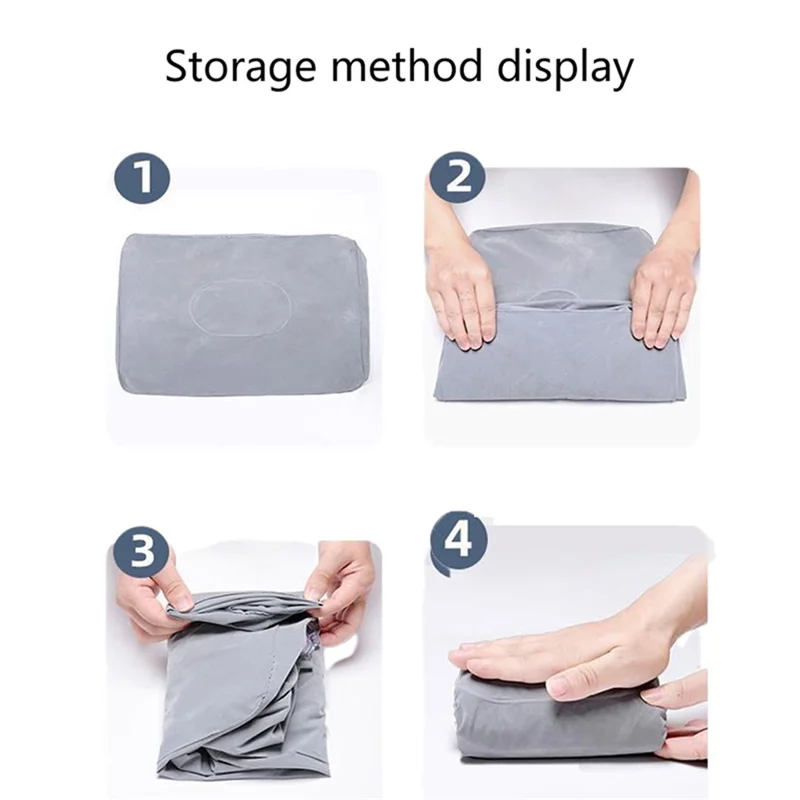 Storage method display

1

2

3

4