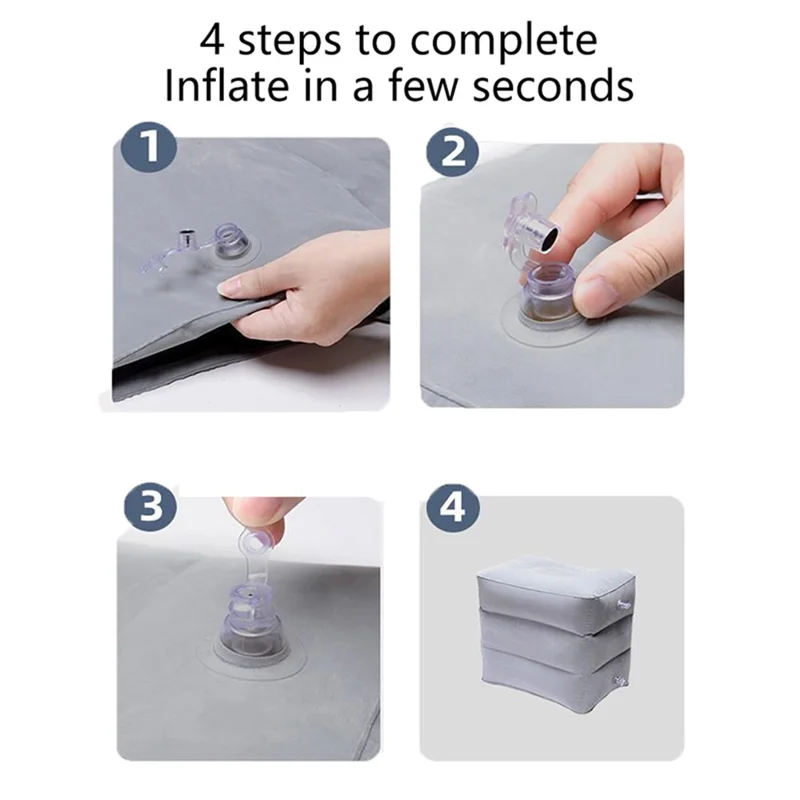 4 steps to complete
Inflate in a few seconds

1

2

3

4