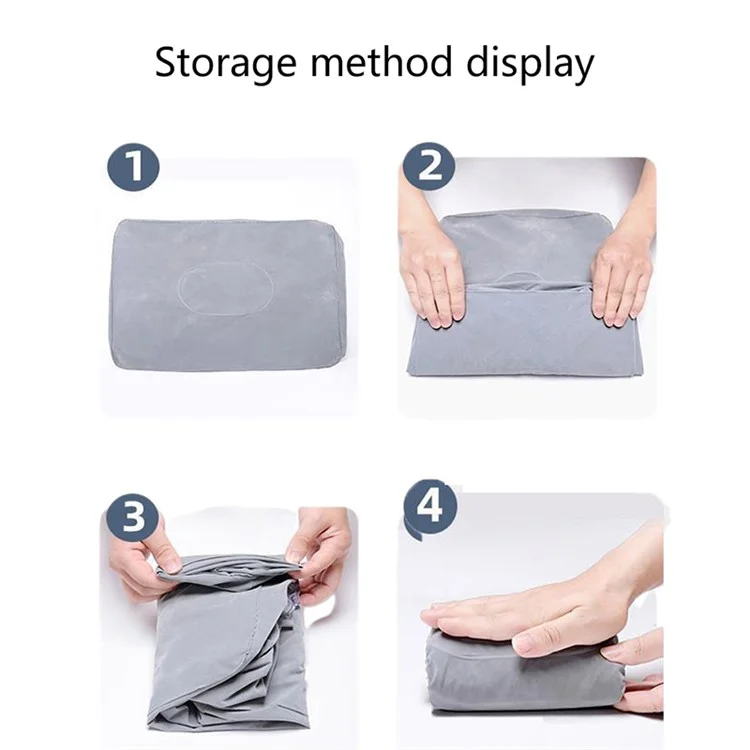 Storage method display

1

2

3

4