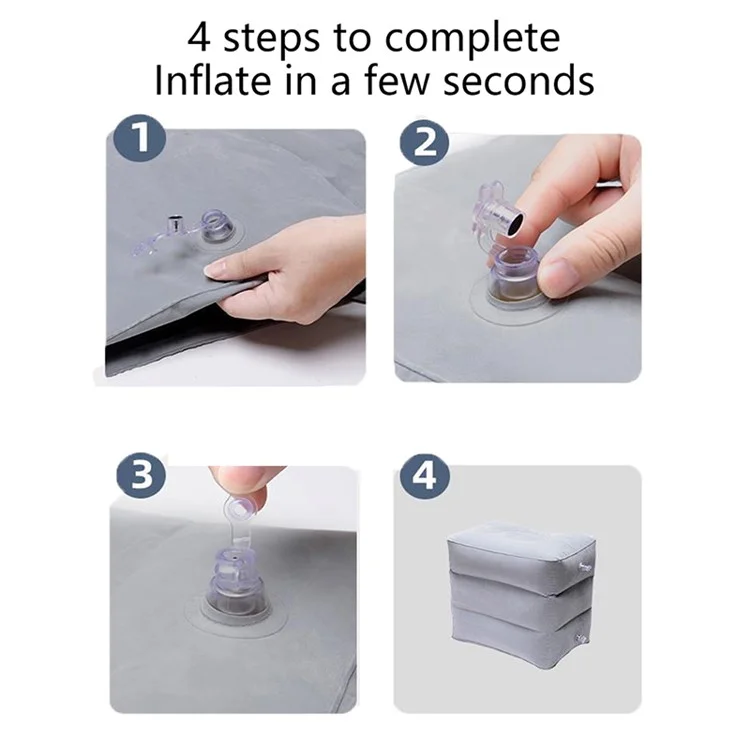 4 steps to complete
Inflate in a few seconds

1

2

3

4