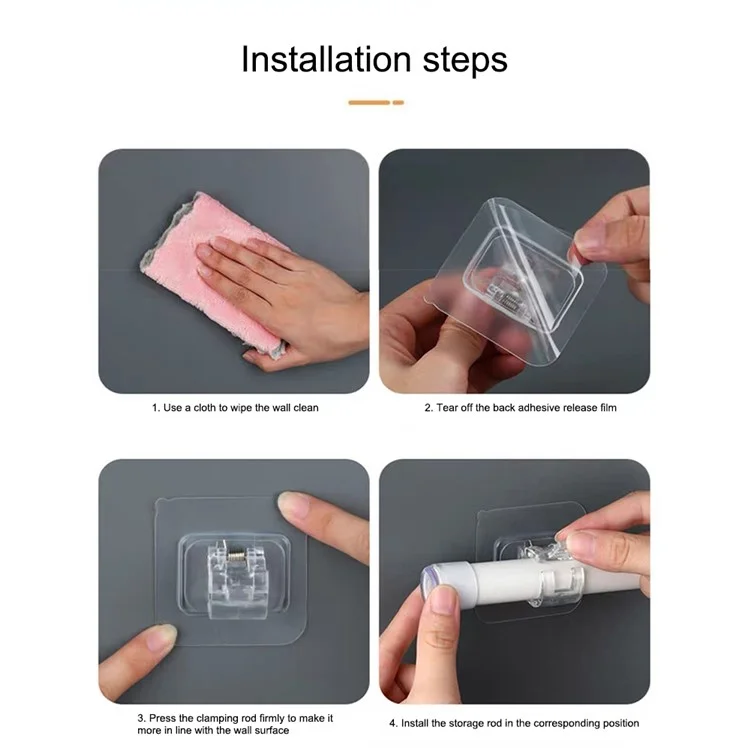 Installation steps

1. Use a cloth to wipe the wall clean

2. Tear off the back adhesive release film

3. Press the clamping rod firmly to make it more in line with the wall surface

4. Install the storage rod in the corresponding position