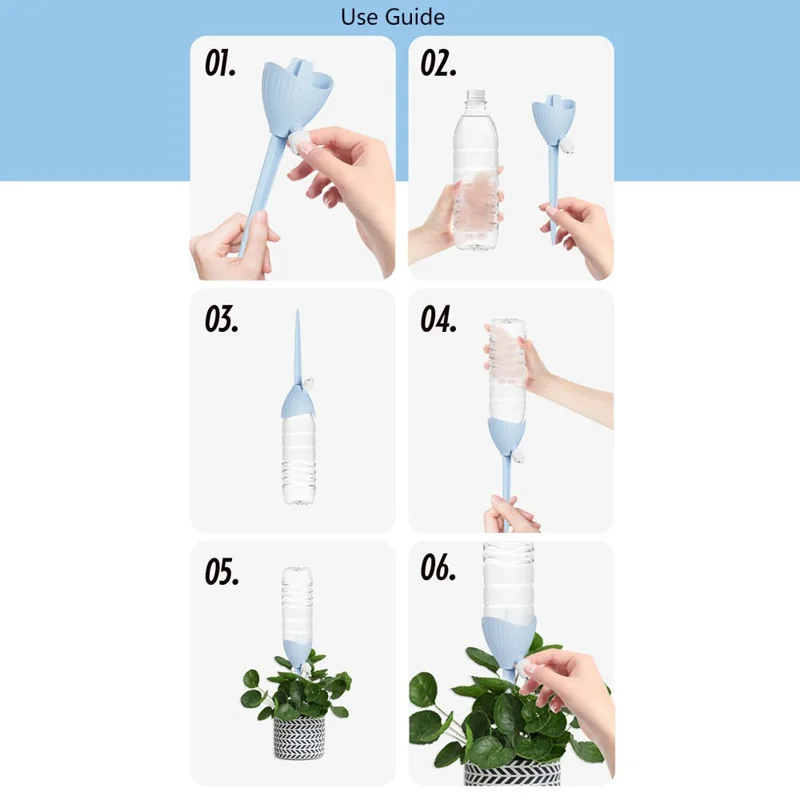 Use Guide

01.

02.

03.

04.

05.

06.