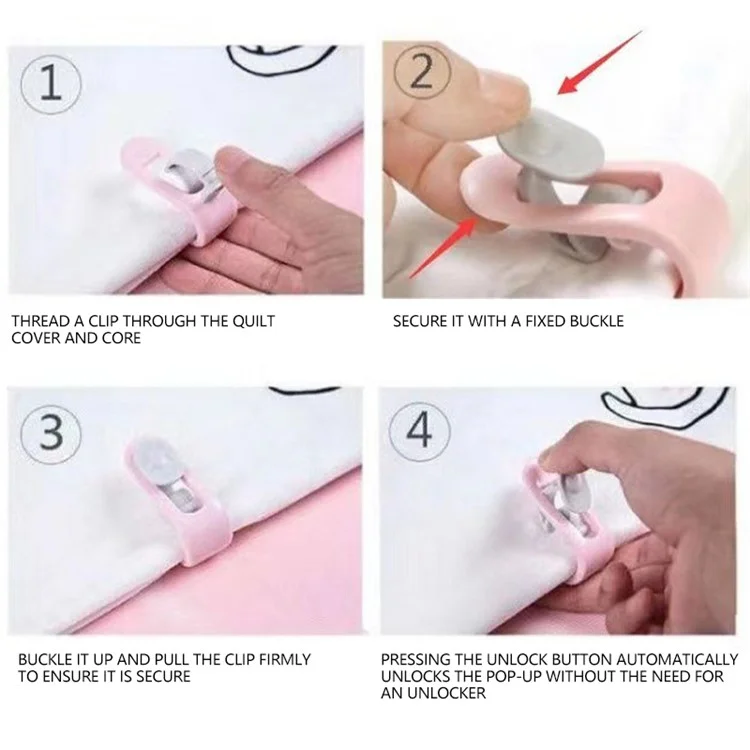 1

THREAD A CLIP THROUGH THE QUILT COVER AND CORE

2

SECURE IT WITH A FIXED BUCKLE

3

BUCKLE IT UP AND PULL THE CLIP FIRMLY TO ENSURE IT IS SECURE

4

PRESSING THE UNLOCK BUTTON AUTOMATICALLY UNLOCKS THE POP-UP WITHOUT THE NEED FOR AN UNLOCKER