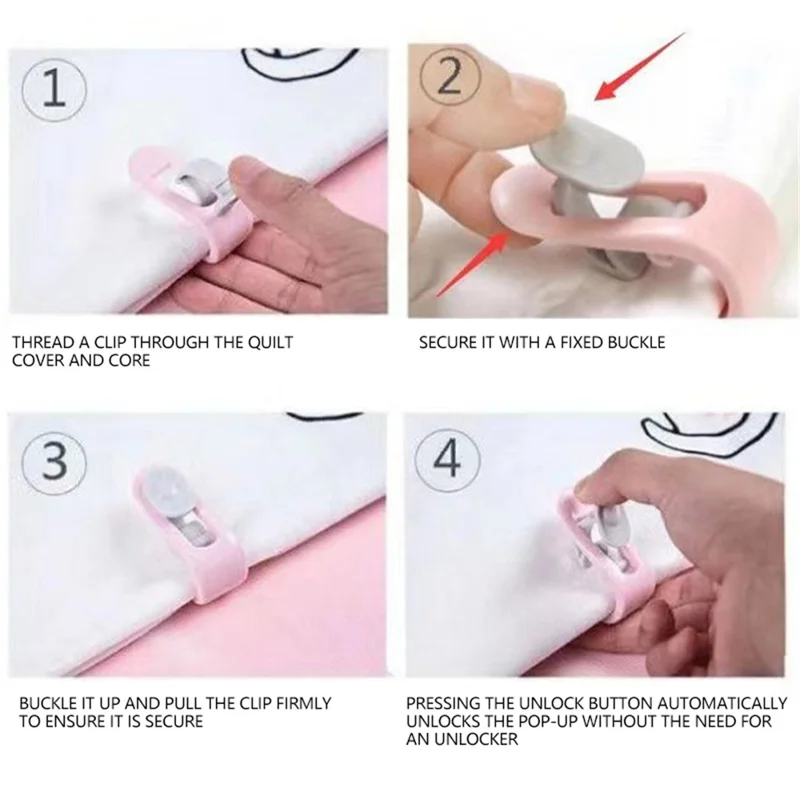 1

THREAD A CLIP THROUGH THE QUILT COVER AND CORE

2

SECURE IT WITH A FIXED BUCKLE

3

BUCKLE IT UP AND PULL THE CLIP FIRMLY TO ENSURE IT IS SECURE

4

PRESSING THE UNLOCK BUTTON AUTOMATICALLY UNLOCKS THE POP-UP WITHOUT THE NEED FOR AN UNLOCKER