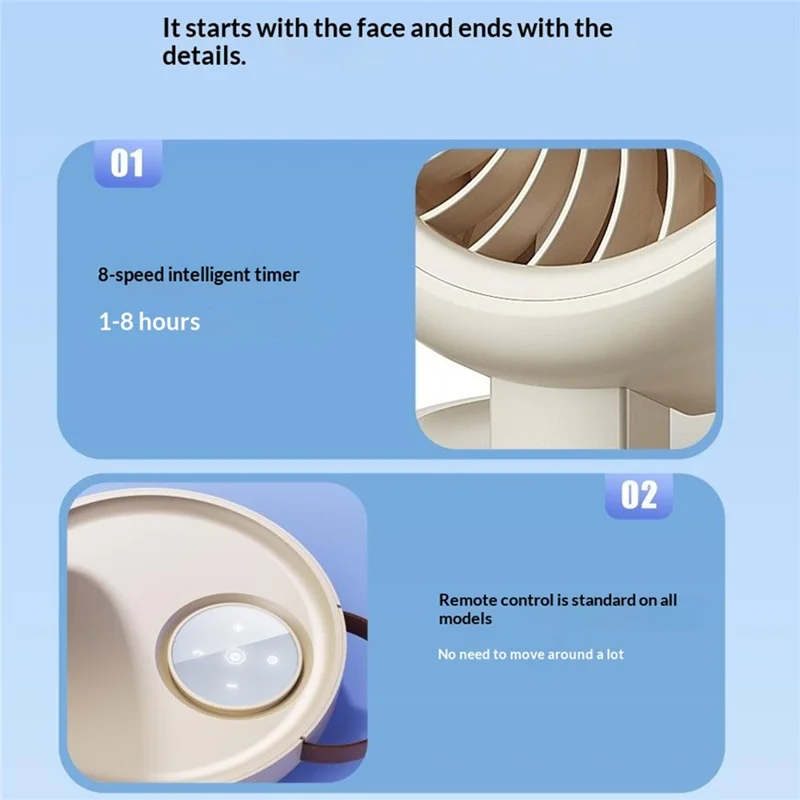 It starts with the face and ends with the details.

01

8-speed intelligent timer

1-8 hours

02

Remote control is standard on all models

No need to move around a lot