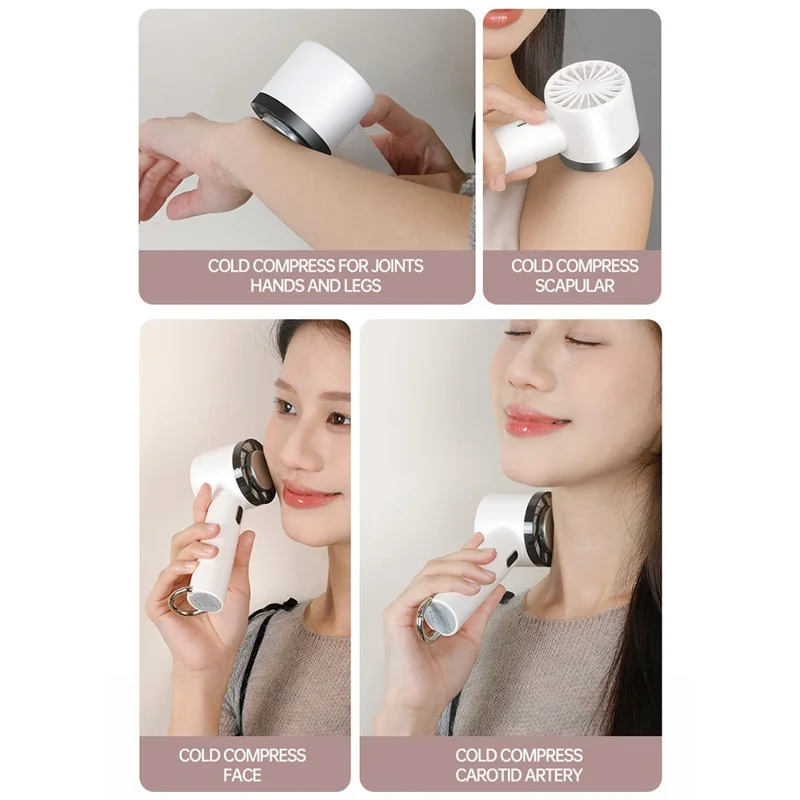 COLD COMPRESS FOR JOINTS HANDS AND LEGS

COLD COMPRESS SCAPULAR

COLD COMPRESS FACE

COLD COMPRESS CAROTID ARTERY