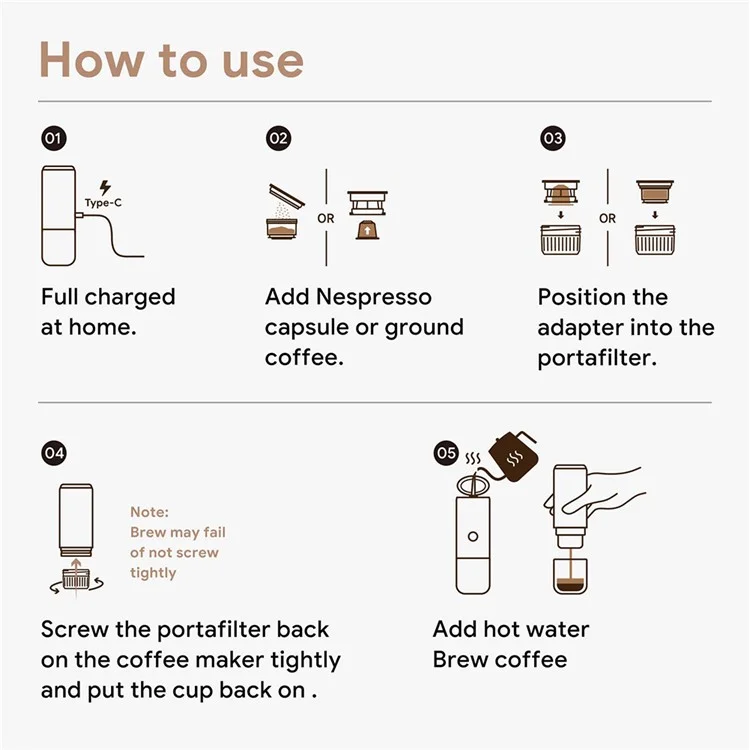 How to use

01

Type-C

Full charged at home.

02

OR

Add Nespresso capsule or ground coffee.

03

OR

Position the adapter into the portafilter.

04

Note: Brew may fail of not screw tightly

Screw the portafilter back on the coffee maker tightly and put the cup back on .

05

Add hot water
Brew coffee