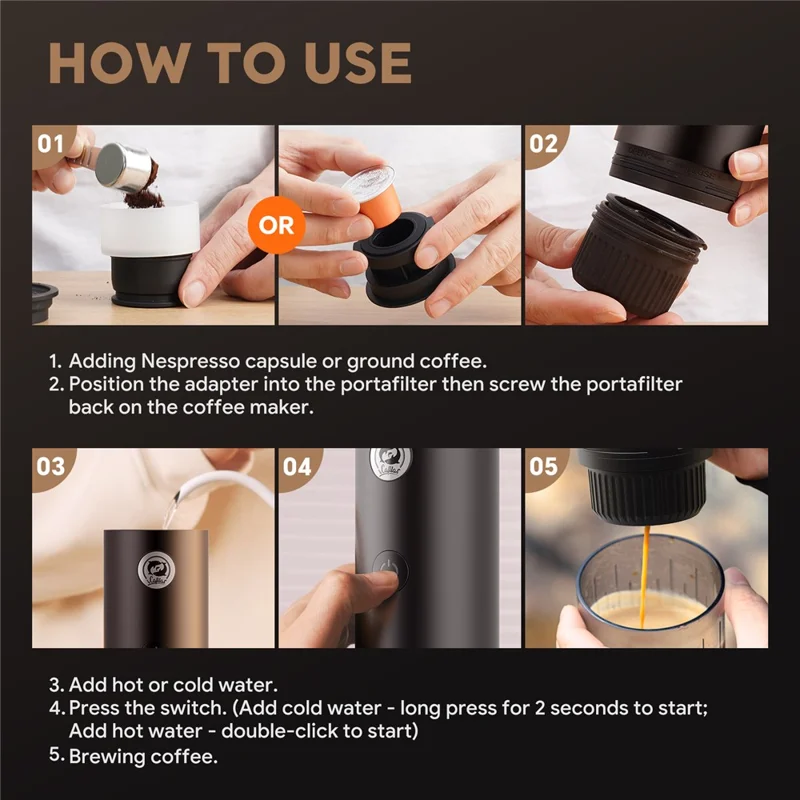 HOW TO USE

01

OR

02

1. Adding Nespresso capsule or ground coffee.
2. Position the adapter into the portafilter then screw the portafilter back on the coffee maker.

03

04

05

3. Add hot or cold water.
4. Press the switch. (Add cold water - long press for 2 seconds to start; Add hot water - double-click to start)
5. Brewing coffee.