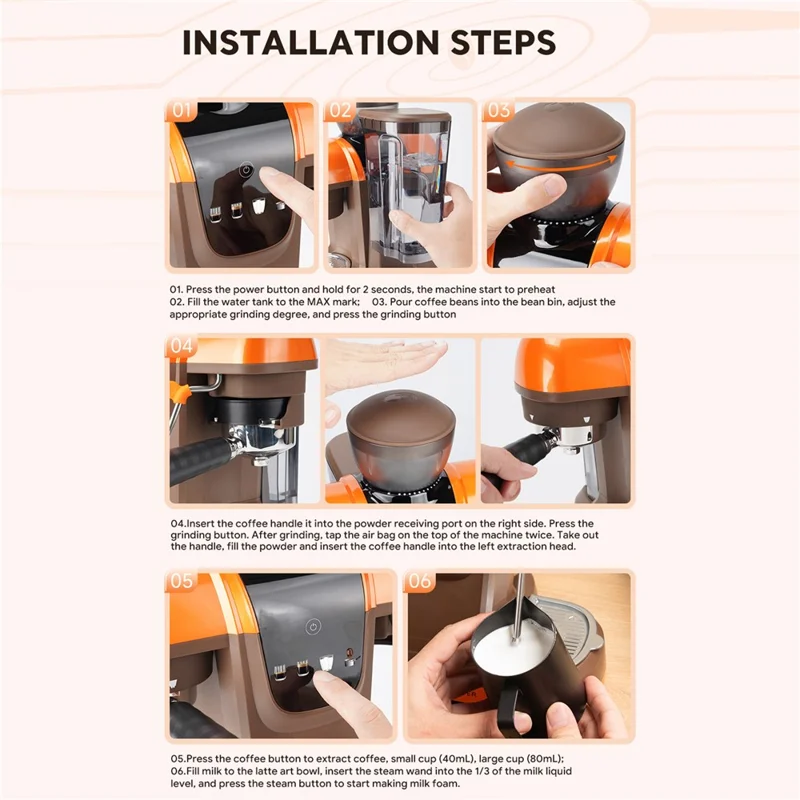 INSTALLATION STEPS

01

02

03

01. Press the power button and hold for 2 seconds, the machine start to preheat
02. Fill the water tank to the MAX mark; 03. Pour coffee beans into the bean bin, adjust the appropriate grinding degree, and press the grinding button

04

04.Insert the coffee handle it into the powder receiving port on the right side. Press the grinding button. After grinding, tap the air bag on the top of the machine twice. Take out the handle, fill the powder and insert the coffee handle into the left extraction head.

05

06

05.Press the coffee button to extract coffee, small cup (40mL), large cup (80mL);
06.Fill milk to the latte art bowl, insert the steam wand into the 1/3 of the milk liquid level, and press the steam button to start making milk foam.