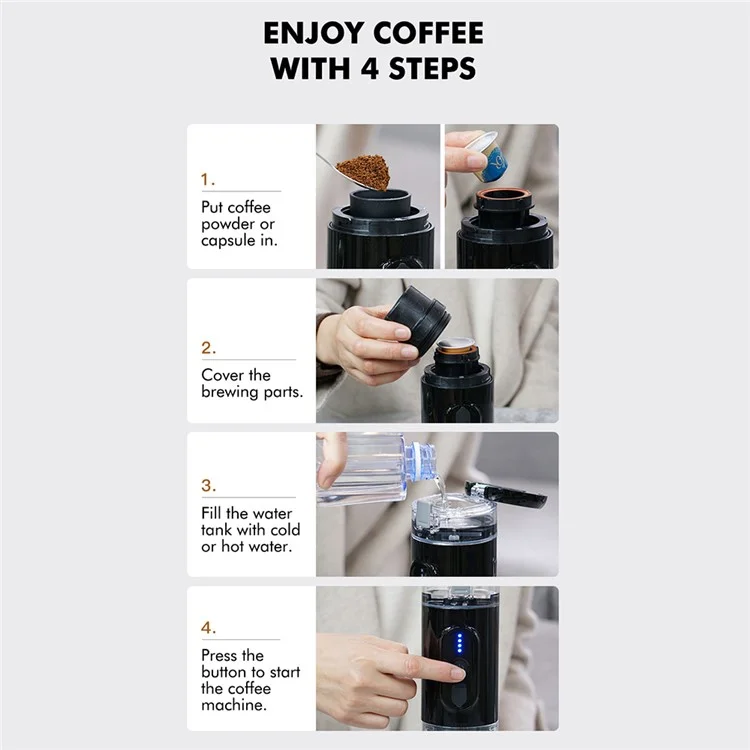 ENJOY COFFEE WITH 4 STEPS

1.
Put coffee powder or capsule in.

2.
Cover the brewing parts.

3.
Fill the water tank with cold or hot water.

4.
Press the button to start the coffee machine.