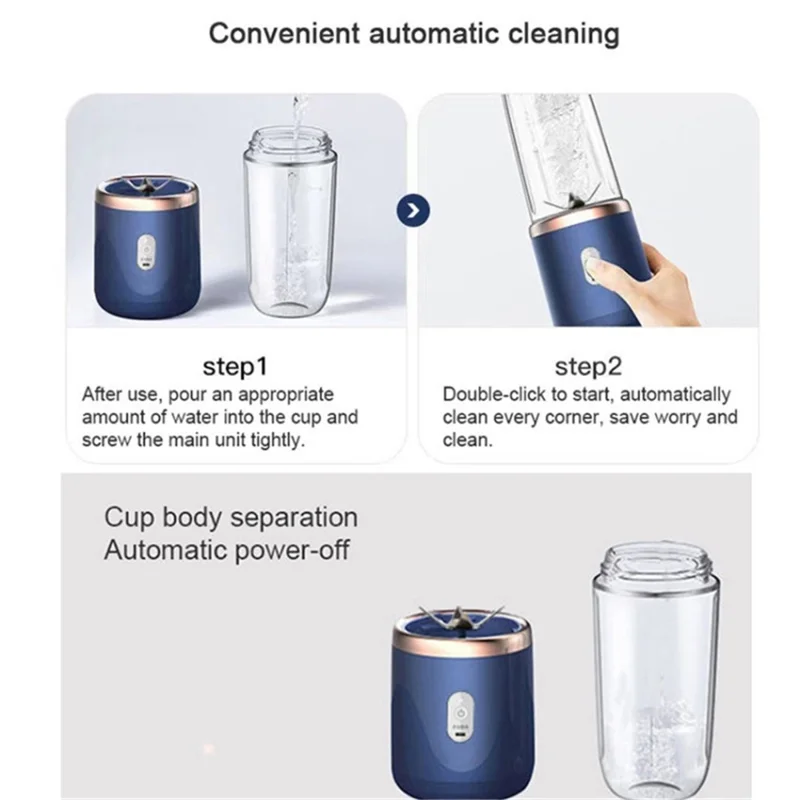 Convenient automatic cleaning

step1
After use, pour an appropriate amount of water into the cup and screw the main unit tightly.

step2
Double-click to start, automatically clean every corner, save worry and clean.

Cup body separation
Automatic power-off