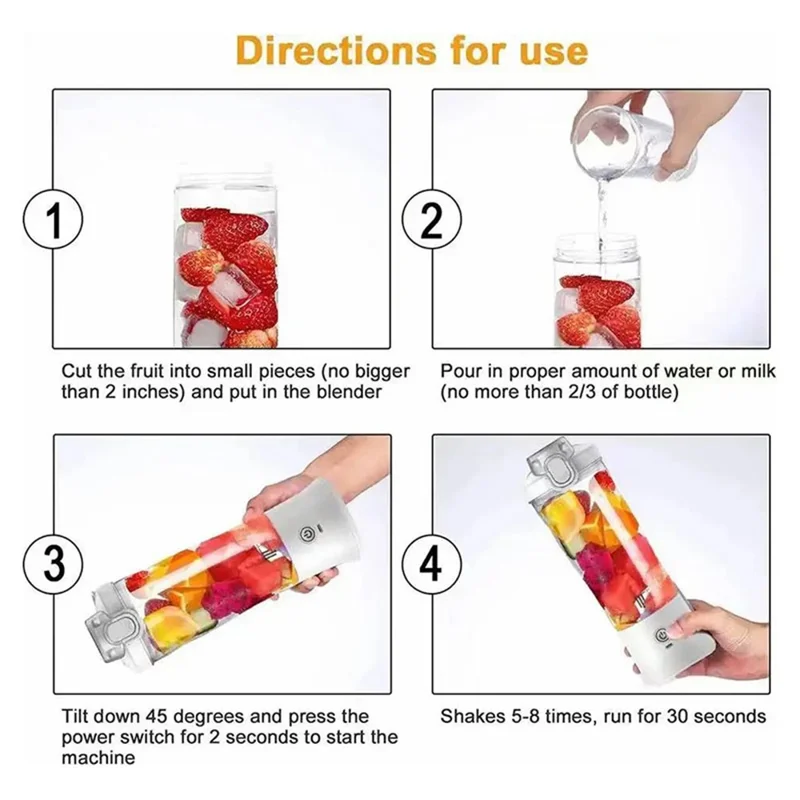 Directions for use

1

Cut the fruit into small pieces (no bigger than 2 inches) and put in the blender

2

Pour in proper amount of water or milk (no more than 2/3 of bottle)

3

Tilt down 45 degrees and press the power switch for 2 seconds to start the machine

4

Shakes 5-8 times, run for 30 seconds