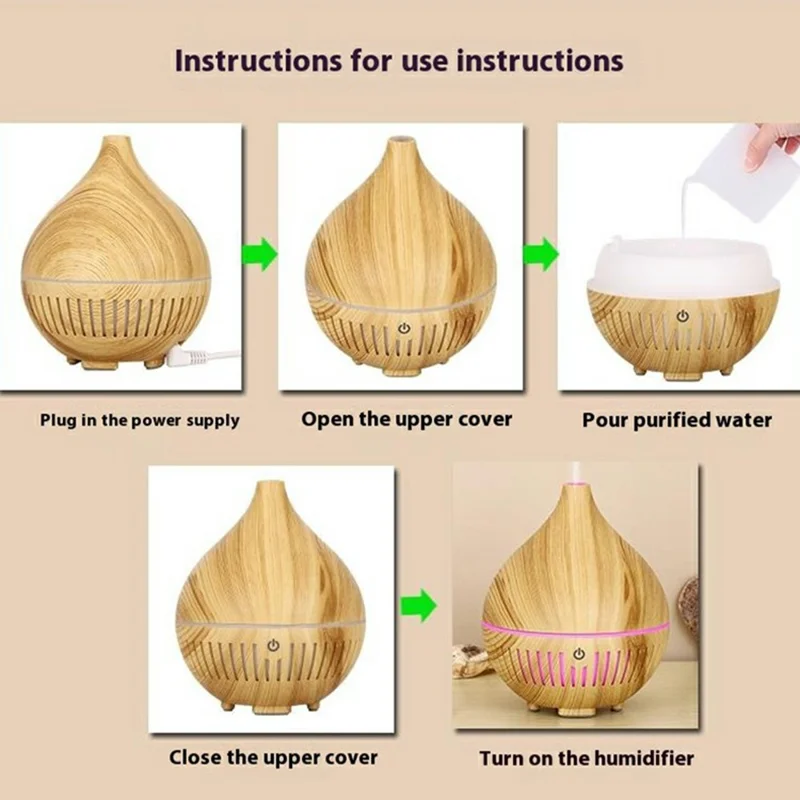 Instructions for use instructions

Plug in the power supply

Open the upper cover

Pour purified water

Close the upper cover

Turn on the humidifier