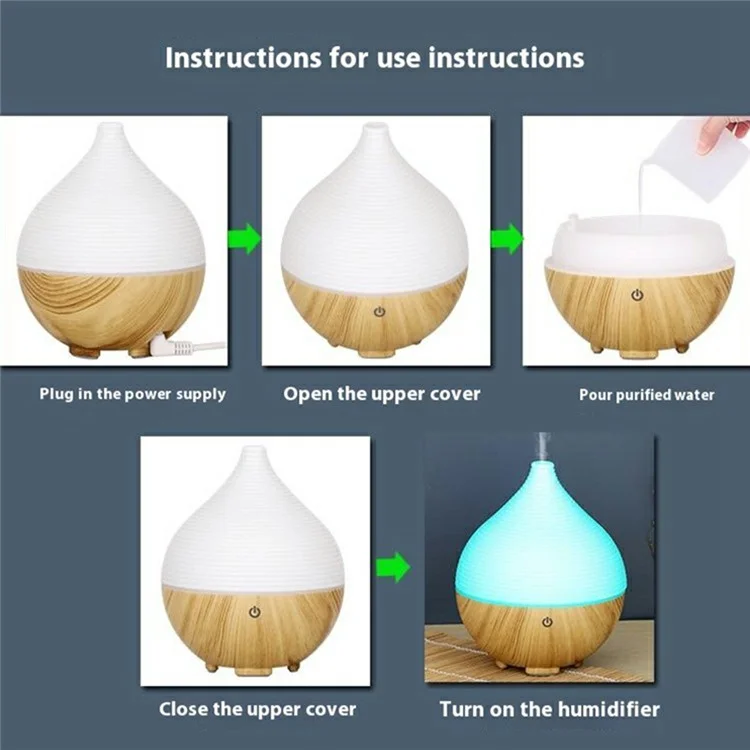 Instructions for use instructions

Plug in the power supply

Open the upper cover

Pour purified water

Close the upper cover

Turn on the humidifier