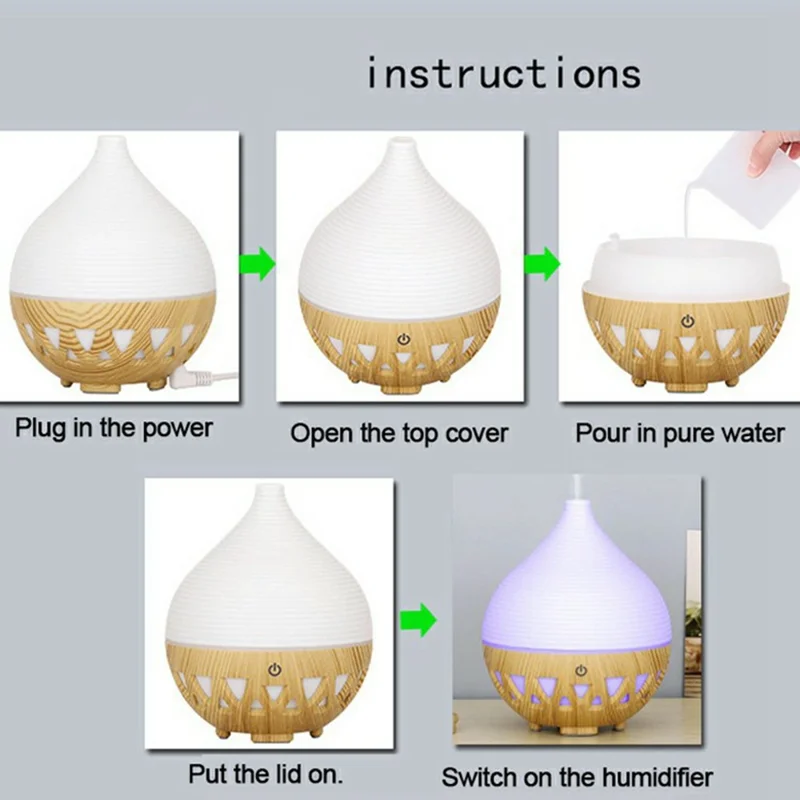 instructions

Plug in the power

Open the top cover

Pour in pure water

Put the lid on.

Switch on the humidifier