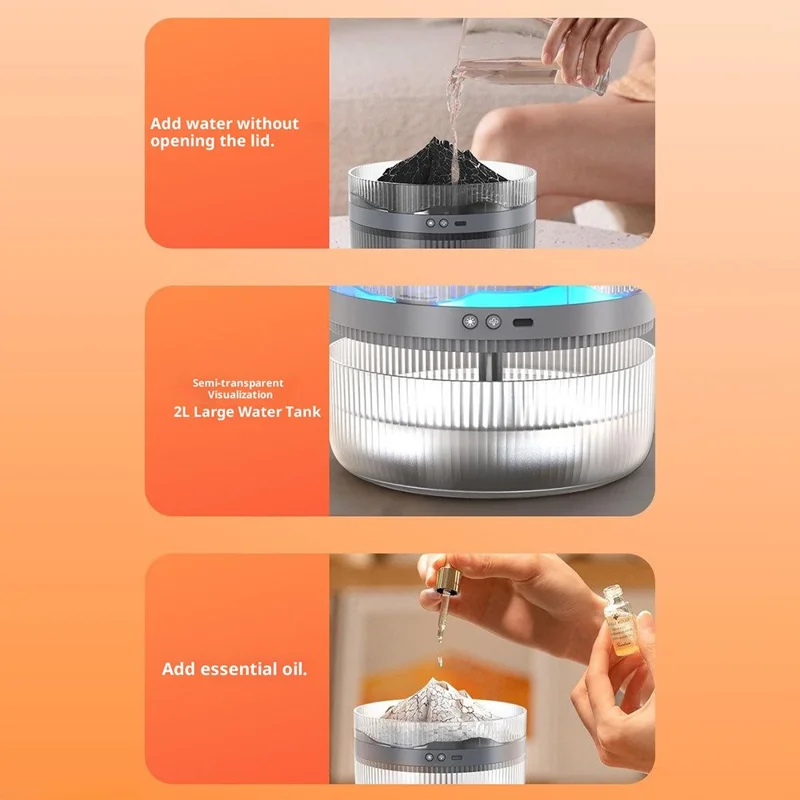 Add water without opening the lid.

Semi-transparent Visualization
2L Large Water Tank

Add essential oil.