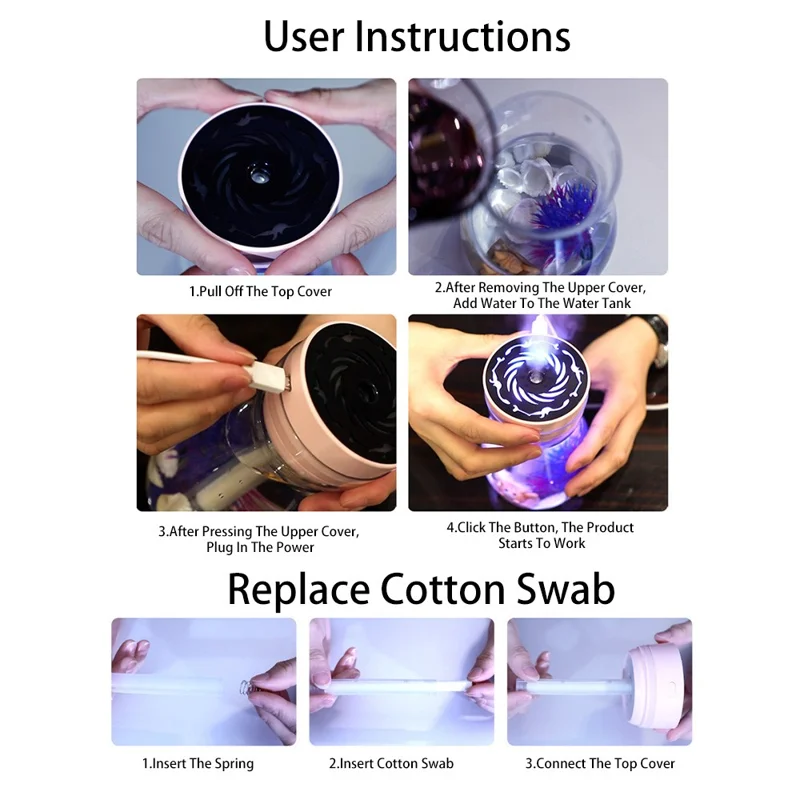 User Instructions

1.Pull Off The Top Cover

2.After Removing The Upper Cover, Add Water To The Water Tank

3.After Pressing The Upper Cover, Plug In The Power

4.Click The Button, The Product Starts To Work

Replace Cotton Swab

1.Insert The Spring

2.Insert Cotton Swab

3.Connect The Top Cover