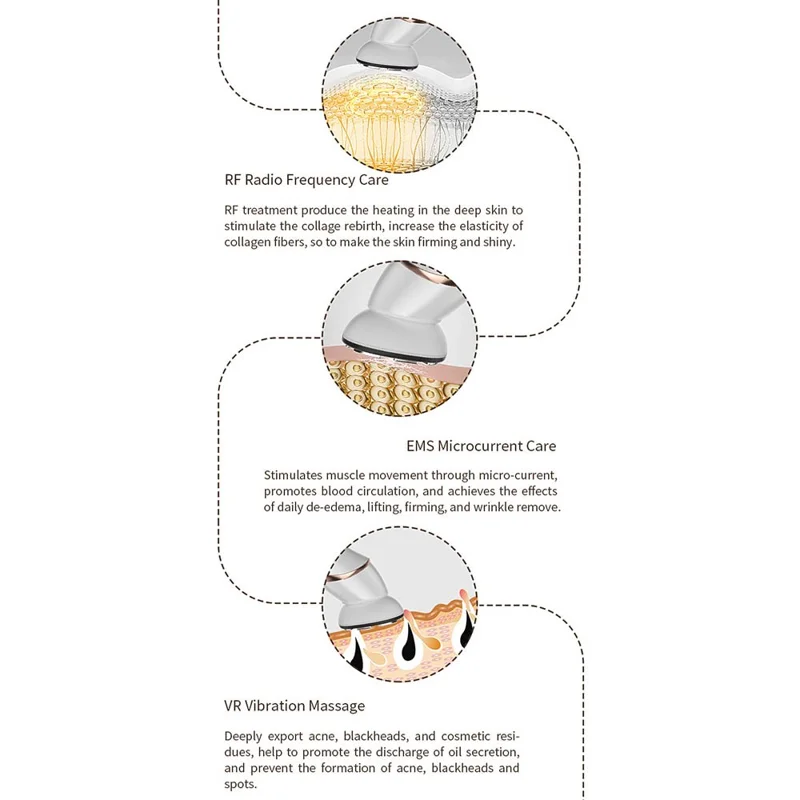 RF Radio Frequency Care

RF treatment produce the heating in the deep skin to stimulate the collage rebirth, increase the elasticity of collagen fibers, so to make the skin firming and shiny.

EMS Microcurrent Care

Stimulates muscle movement through micro-current, promotes blood circulation, and achieves the effects of daily de-edema, lifting, firming, and wrinkle remove.

VR Vibration Massage

Deeply export acne, blackheads, and cosmetic residues, help to promote the discharge of oil secretion, and prevent the formation of acne, blackheads and spots.