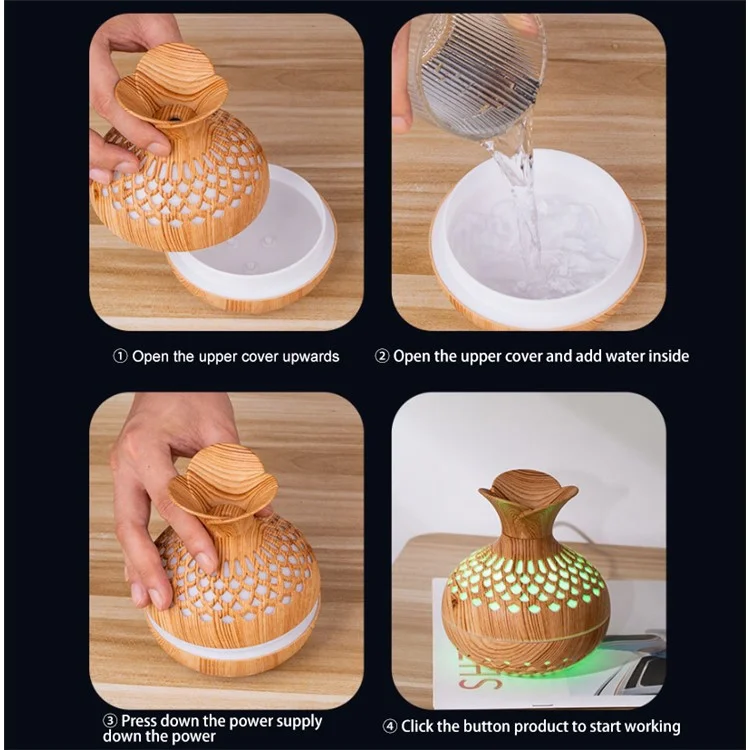 ① Open the upper cover upwards

② Open the upper cover and add water inside

③ Press down the power supply down the power

④ Click the button product to start working