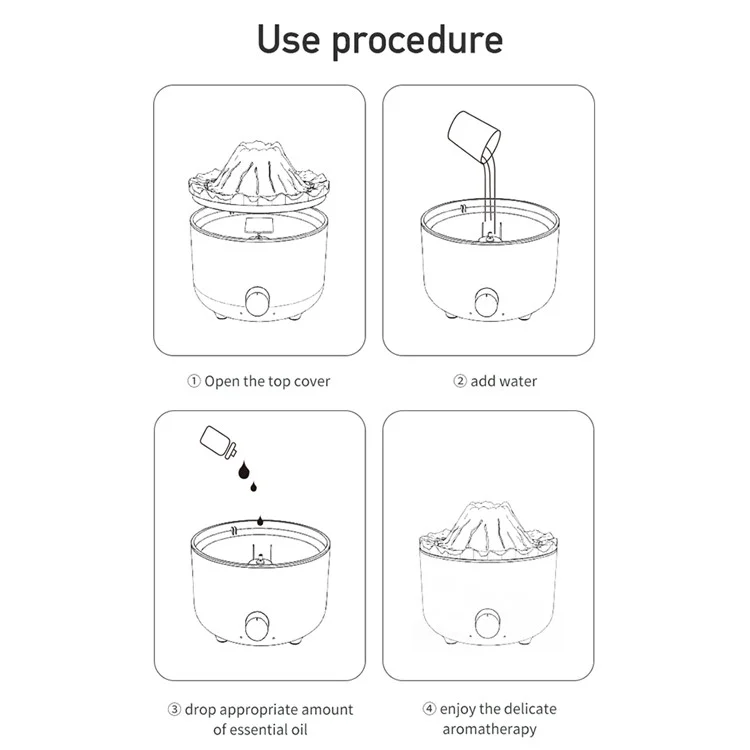 Use procedure

① Open the top cover

② add water

③ drop appropriate amount of essential oil

④ enjoy the delicate aromatherapy