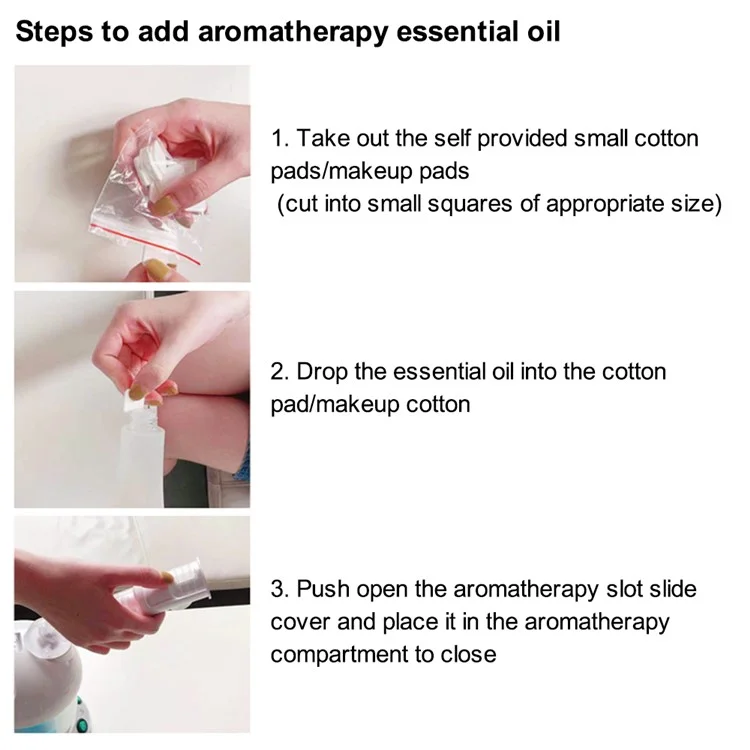 Steps to add aromatherapy essential oil

1. Take out the self provided small cotton pads/makeup pads
(cut into small squares of appropriate size)

2. Drop the essential oil into the cotton pad/makeup cotton

3. Push open the aromatherapy slot slide cover and place it in the aromatherapy compartment to close