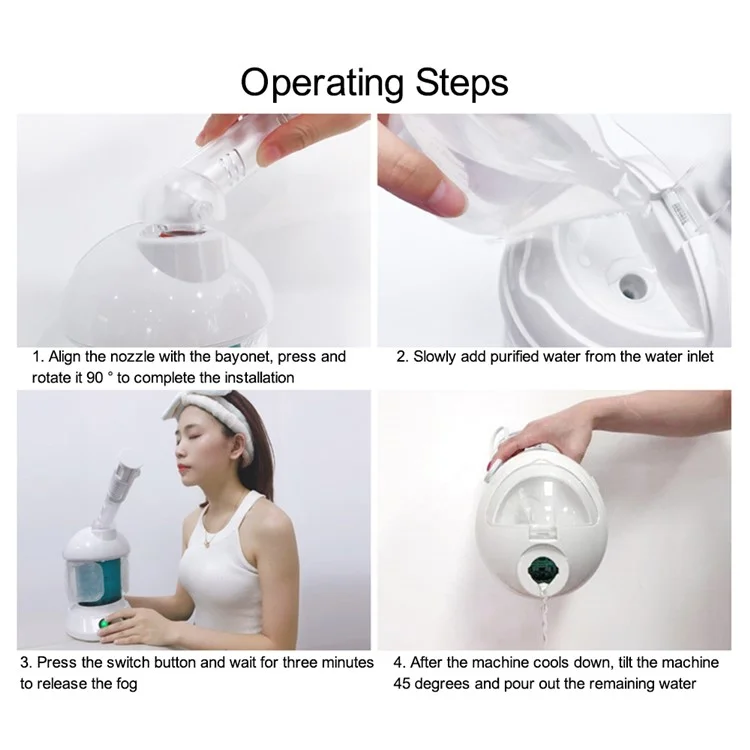 Operating Steps

1. Align the nozzle with the bayonet, press and rotate it 90 ° to complete the installation

2. Slowly add purified water from the water inlet

3. Press the switch button and wait for three minutes to release the fog

4. After the machine cools down, tilt the machine 45 degrees and pour out the remaining water