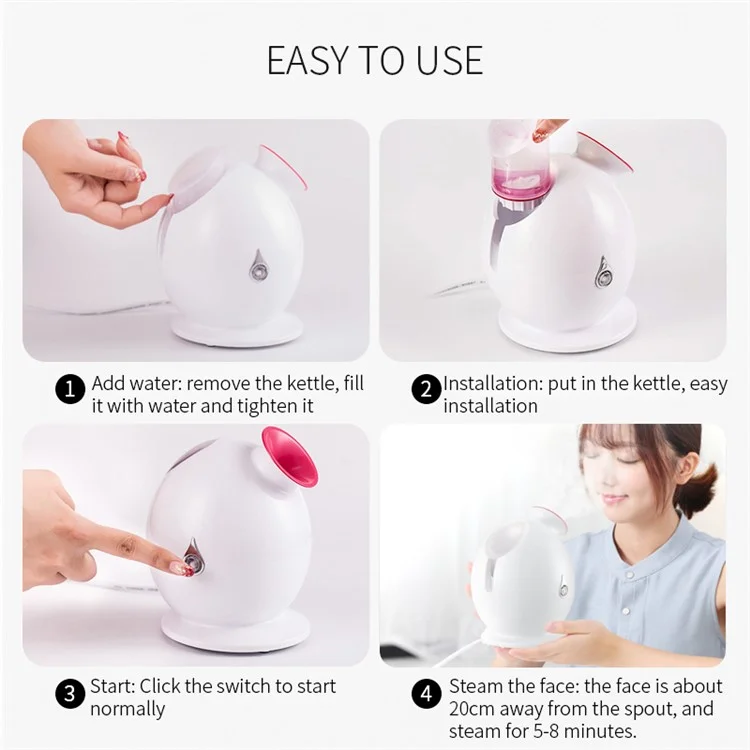 EASY TO USE

1 Add water: remove the kettle, fill it with water and tighten it

2 Installation: put in the kettle, easy installation

3 Start: Click the switch to start normally

4 Steam the face: the face is about 20cm away from the spout, and steam for 5-8 minutes.