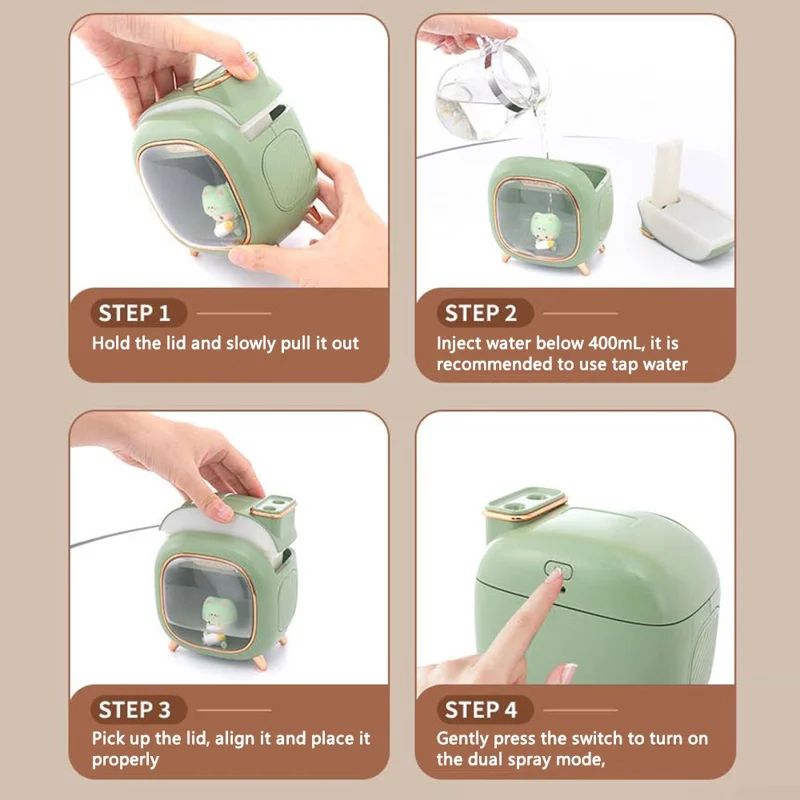 STEP 1

Hold the lid and slowly pull it out

STEP 2

Inject water below 400mL, it is recommended to use tap water

STEP 3

Pick up the lid, align it and place it properly

STEP 4

Gently press the switch to turn on the dual spray mode,