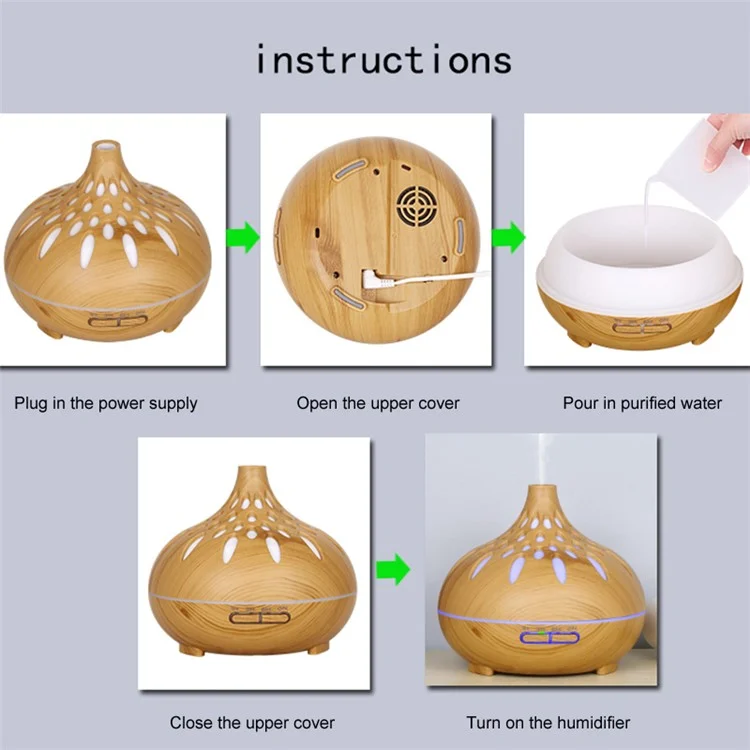 instructions

Plug in the power supply

Open the upper cover

Pour in purified water

Close the upper cover

Turn on the humidifier