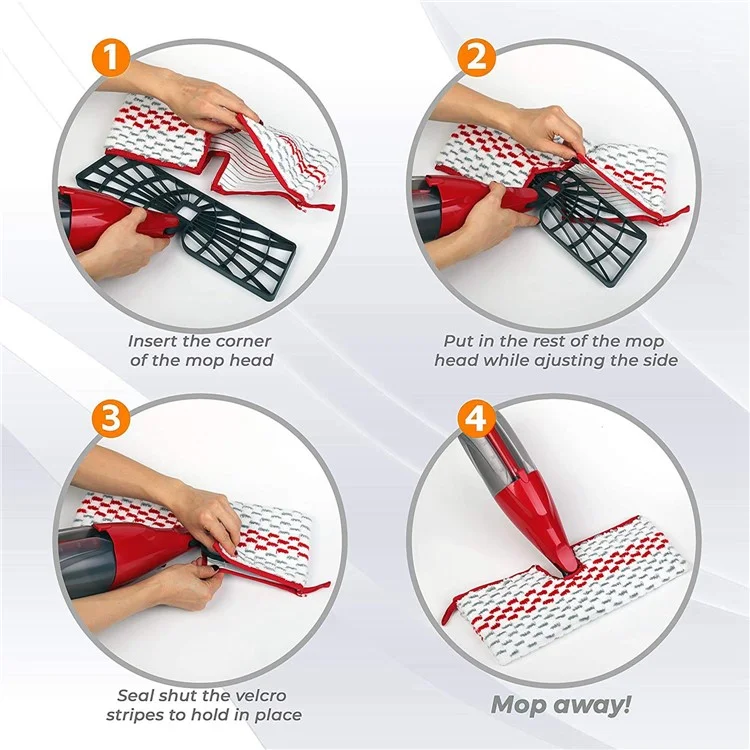 1

Insert the corner of the mop head

2

Put in the rest of the mop head while ajusting the side

3

Seal shut the velcro stripes to hold in place

4

Mop away!