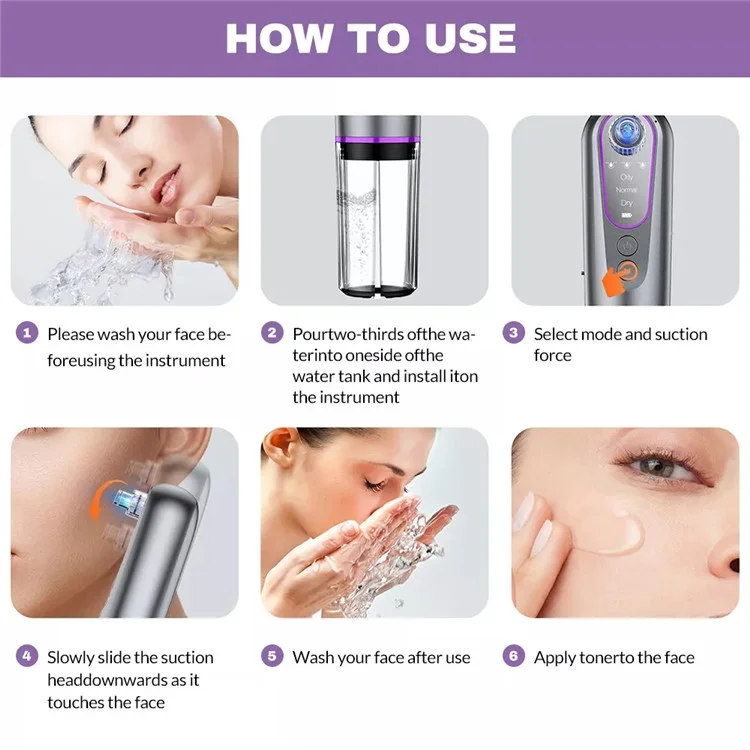 HOW TO USE

Oily
Normal
Dry

1 Please wash your face beforeusing the instrument

2 Pourtwo-thirds ofthe waterinto oneside ofthe water tank and install iton the instrument

3 Select mode and suction force

4 Slowly slide the suction headdownwards as it touches the face

5 Wash your face after use

6 Apply tonerto the face