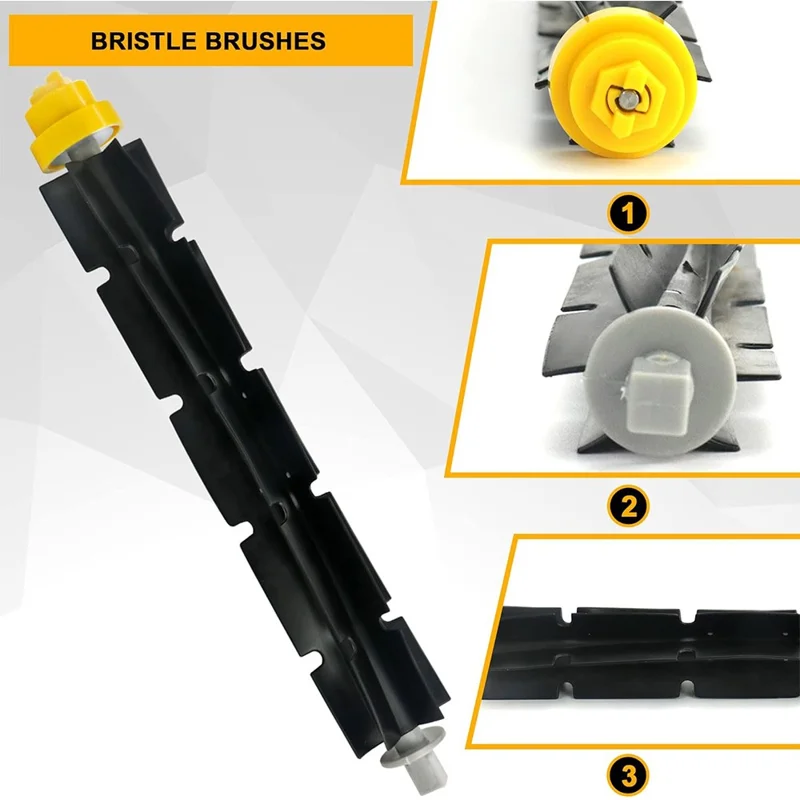 BRISTLE BRUSHES

1

2

3