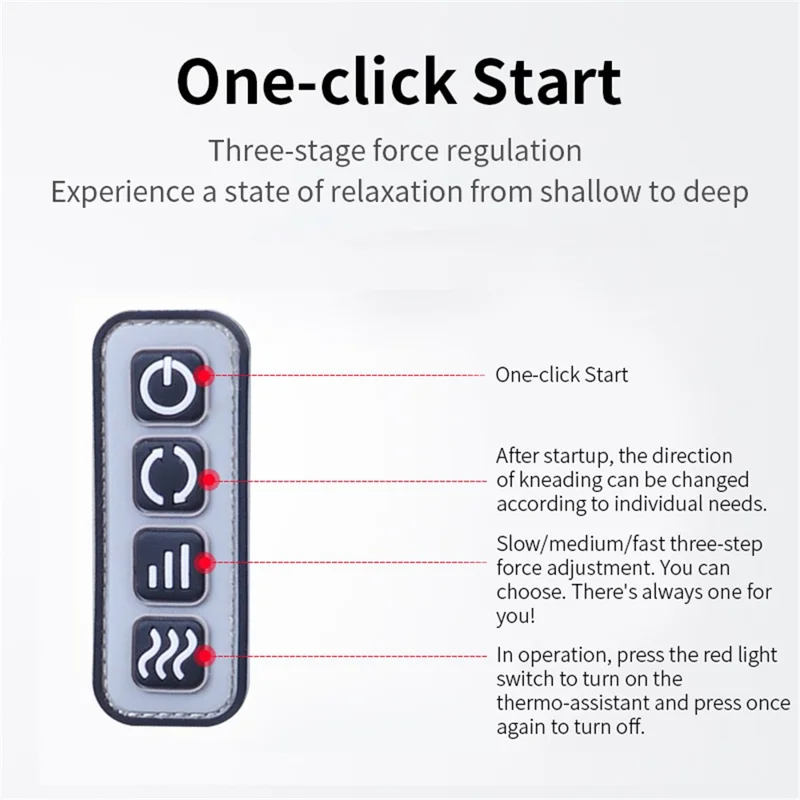 One-click Start

Three-stage force regulation
Experience a state of relaxation from shallow to deep

One-click Start

After startup, the direction of kneading can be changed according to individual needs.

Slow/medium/fast three-step force adjustment. You can choose. There's always one for you!

In operation, press the red light switch to turn on the thermo-assistant and press once again to turn off.