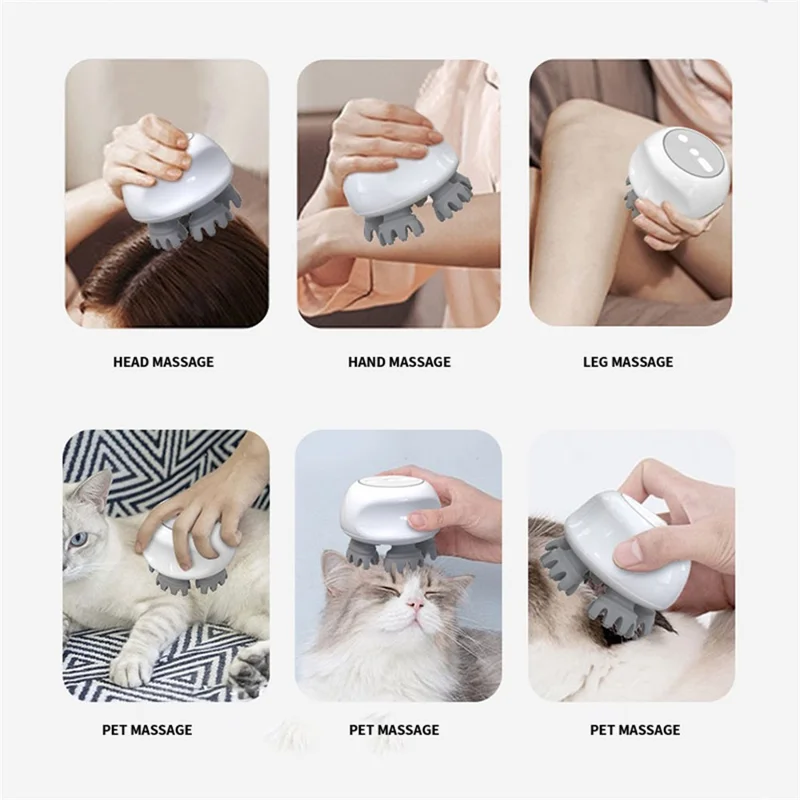 HEAD MASSAGE

HAND MASSAGE

LEG MASSAGE

PET MASSAGE

PET MASSAGE

PET MASSAGE