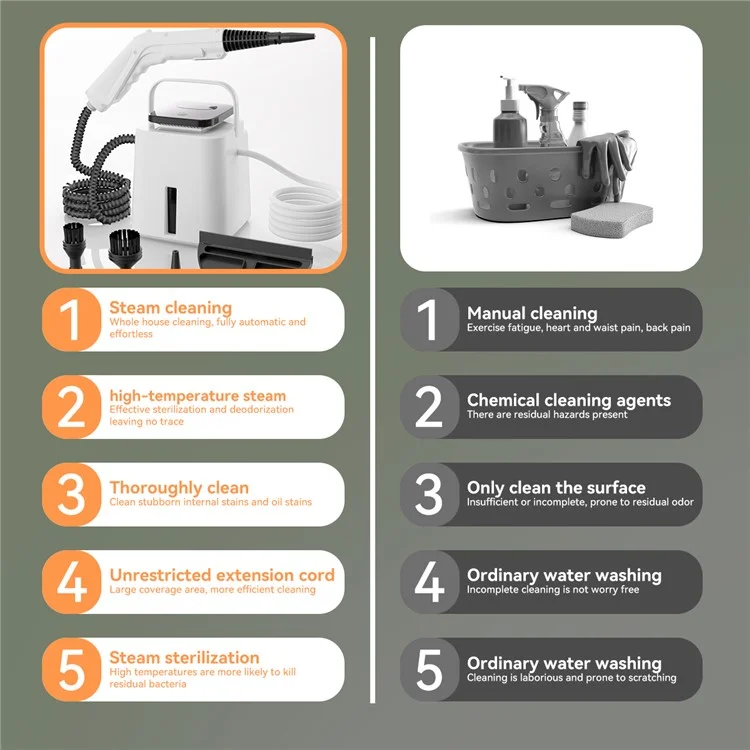 1
Steam cleaning
Whole house cleaning, fully automatic and effortless

2
high-temperature steam
Effective sterilization and deodorization leaving no trace

3
Thoroughly clean
Clean stubborn internal stains and oil stains

4
Unrestricted extension cord
Large coverage area, more efficient cleaning

5
Steam sterilization
High temperatures are more likely to kill residual bacteria

1
Manual cleaning
Exercise fatigue, heart and waist pain, back pain

2
Chemical cleaning agents
There are residual hazards present

3
Only clean the surface
Insufficient or incomplete, prone to residual odor

4
Ordinary water washing
Incomplete cleaning is not worry free

5
Ordinary water washing
Cleaning is laborious and prone to scratching