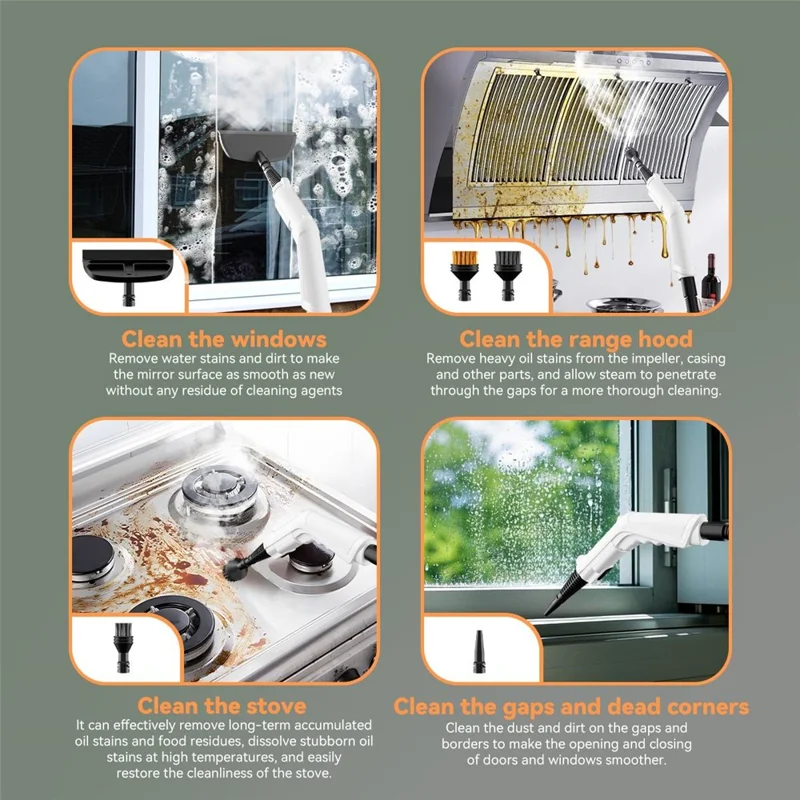 Clean the windows
Remove water stains and dirt to make the mirror surface as smooth as new without any residue of cleaning agents

Clean the range hood
Remove heavy oil stains from the impeller, casing and other parts, and allow steam to penetrate through the gaps for a more thorough cleaning.

Clean the stove
It can effectively remove long-term accumulated oil stains and food residues, dissolve stubborn oil stains at high temperatures, and easily restore the cleanliness of the stove.

Clean the gaps and dead corners
Clean the dust and dirt on the gaps and borders to make the opening and closing of doors and windows smoother.