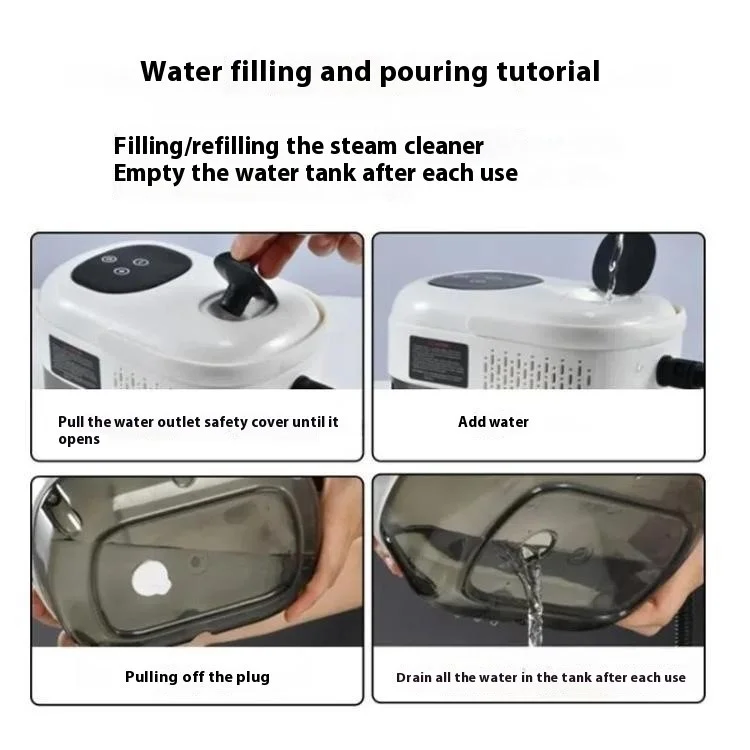 Water filling and pouring tutorial

Filling/refilling the steam cleaner
Empty the water tank after each use

Pull the water outlet safety cover until it opens

Add water

Pulling off the plug

Drain all the water in the tank after each use