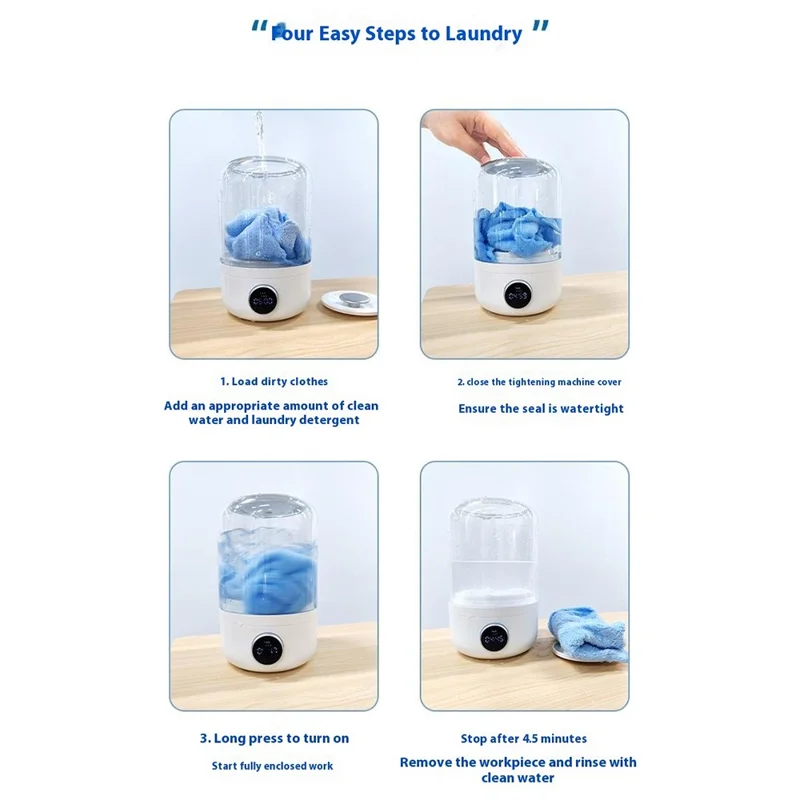 " Four Easy Steps to Laundry "

1. Load dirty clothes

Add an appropriate amount of clean water and laundry detergent

2. close the tightening machine cover

Ensure the seal is watertight

3. Long press to turn on

Start fully enclosed work

Stop after 4.5 minutes

Remove the workpiece and rinse with clean water