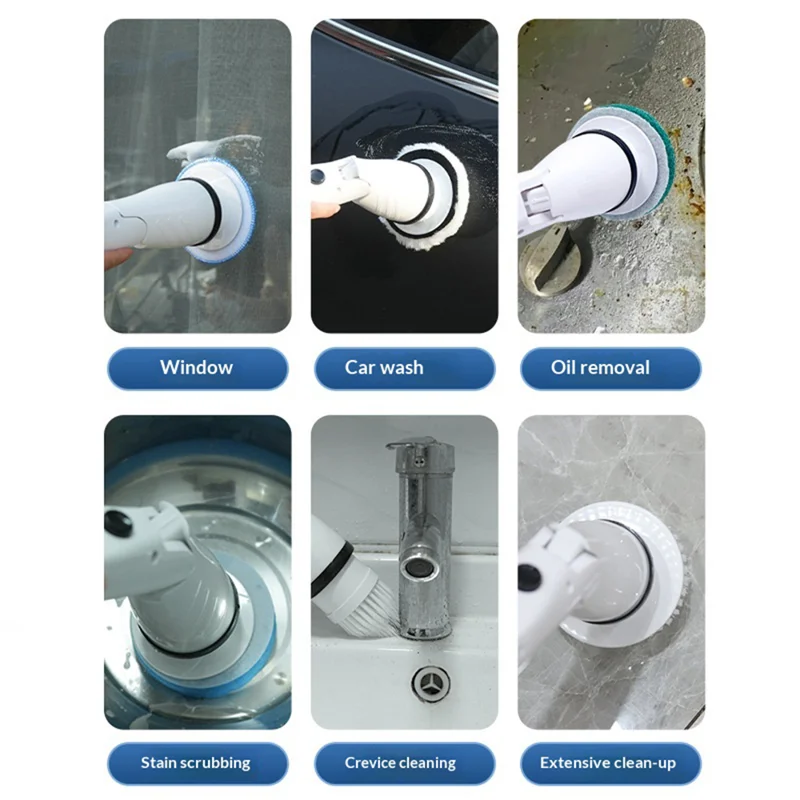 Window

Car wash

Oil removal

Stain scrubbing

Crevice cleaning

Extensive clean-up