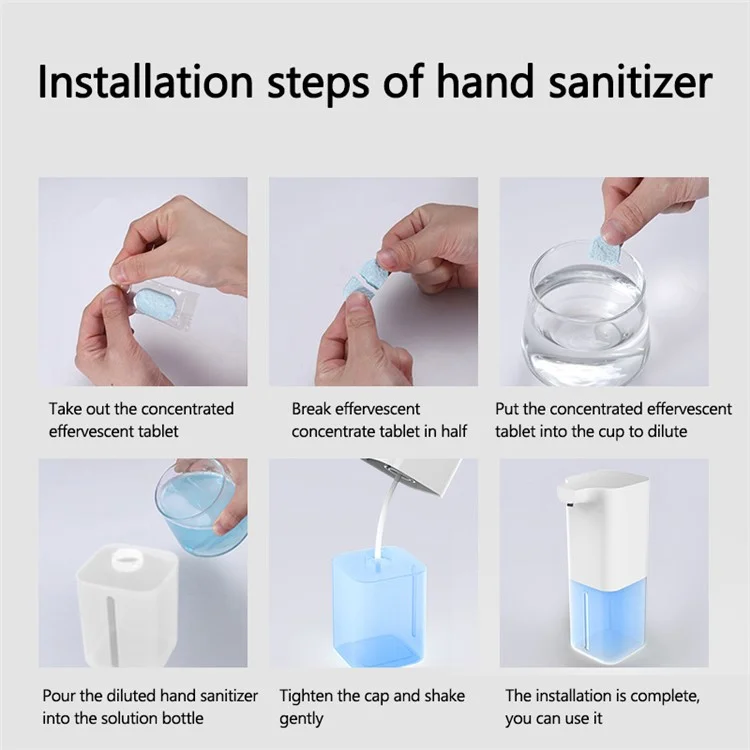 Installation steps of hand sanitizer

Take out the concentrated effervescent tablet

Break effervescent concentrate tablet in half

Put the concentrated effervescent tablet into the cup to dilute

Pour the diluted hand sanitizer into the solution bottle

Tighten the cap and shake gently

The installation is complete, you can use it