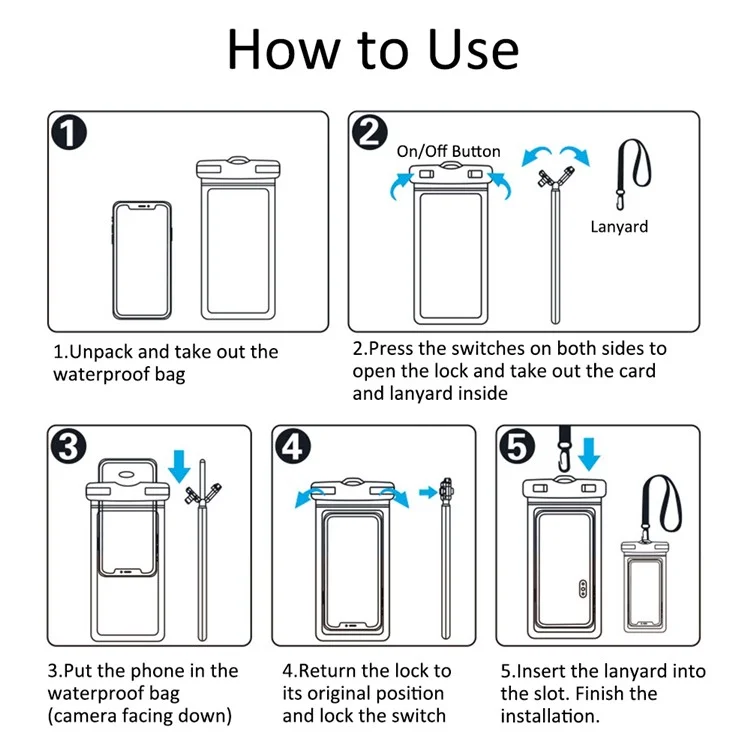 How to Use

1

1.Unpack and take out the waterproof bag

2

On/Off Button

Lanyard

2.Press the switches on both sides to open the lock and take out the card and lanyard inside

3

3.Put the phone in the waterproof bag (camera facing down)

4

4.Return the lock to its original position and lock the switch

5

5.Insert the lanyard into the slot. Finish the installation.