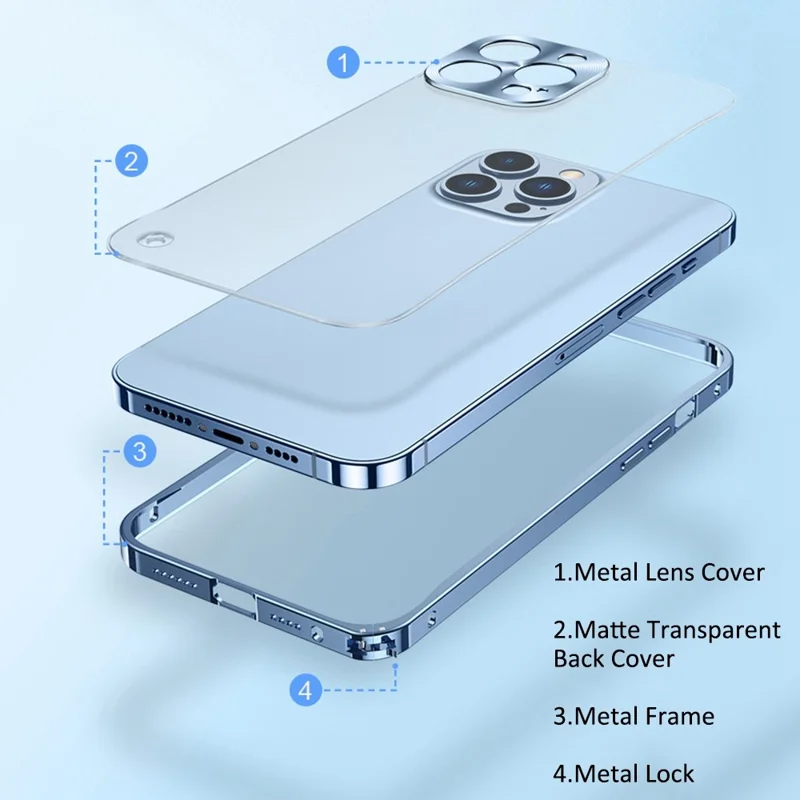 1

2

3

4

1.Metal Lens Cover

2.Matte Transparent Back Cover

3.Metal Frame

4.Metal Lock