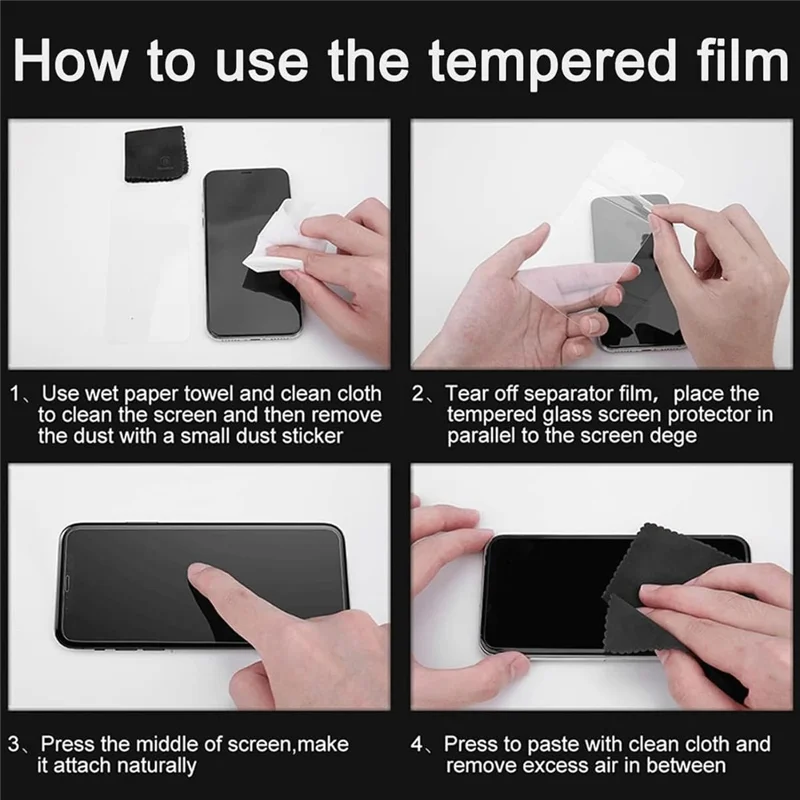 How to use the tempered film

1、Use wet paper towel and clean cloth to clean the screen and then remove the dust with a small dust sticker

2、Tear off separator film, place the tempered glass screen protector in parallel to the screen dege

3、Press the middle of screen,make it attach naturally

4、Press to paste with clean cloth and remove excess air in between