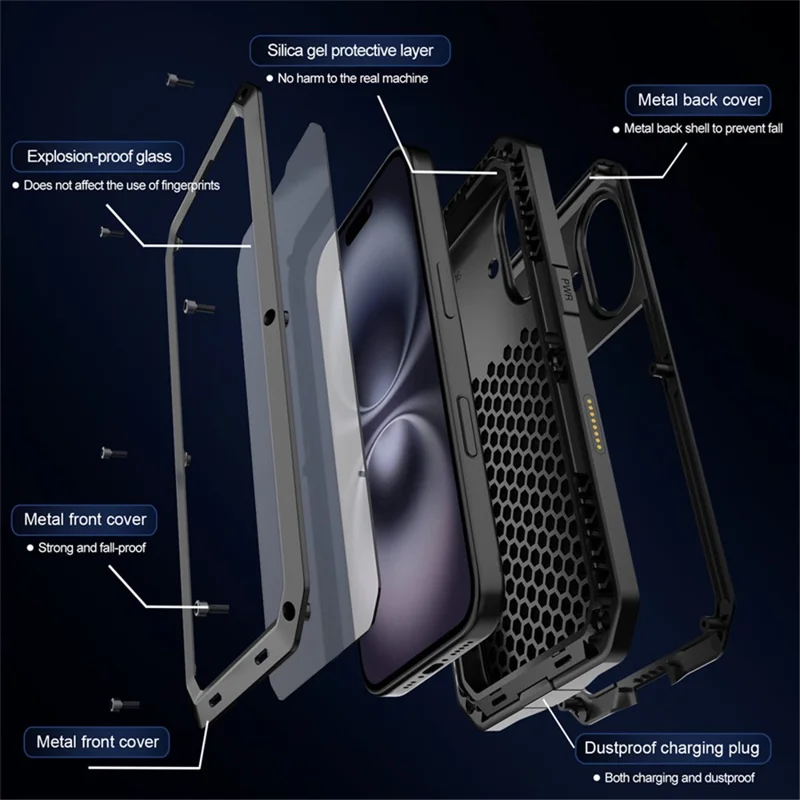 Silica gel protective layer
● No harm to the real machine

Metal back cover
● Metal back shell to prevent fall

Explosion-proof glass
● Does not affect the use of fingerprints

PWR

Metal front cover
● Strong and fall-proof

Metal front cover

Dustproof charging plug
● Both charging and dustproof