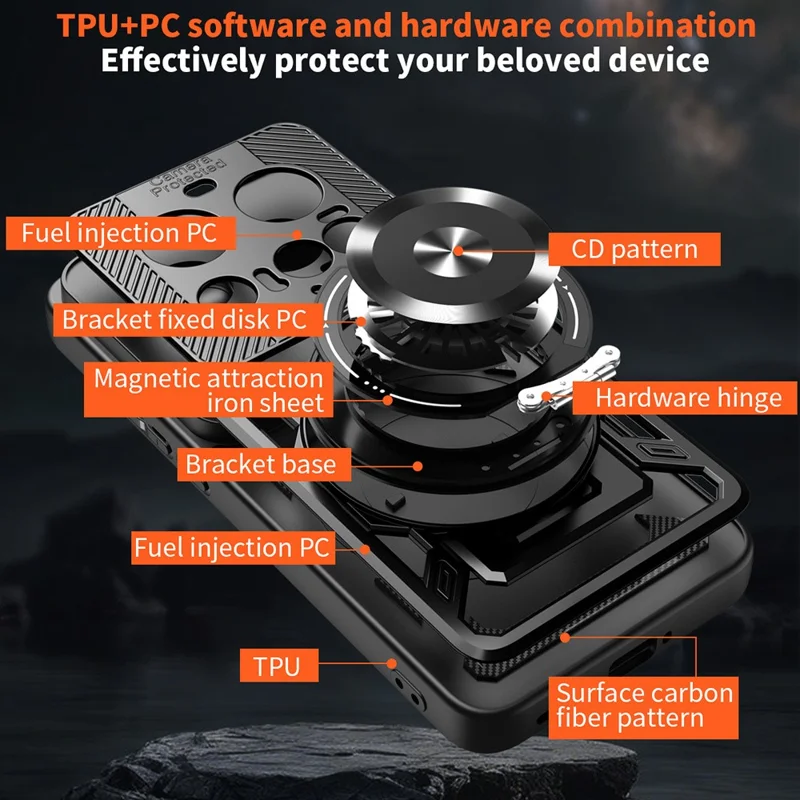 TPU+PC software and hardware combination
Effectively protect your beloved device

Camera Protected

Fuel injection PC

CD pattern

Bracket fixed disk PC

Magnetic attraction iron sheet

Hardware hinge

Bracket base

Fuel injection PC

TPU

Surface carbon fiber pattern