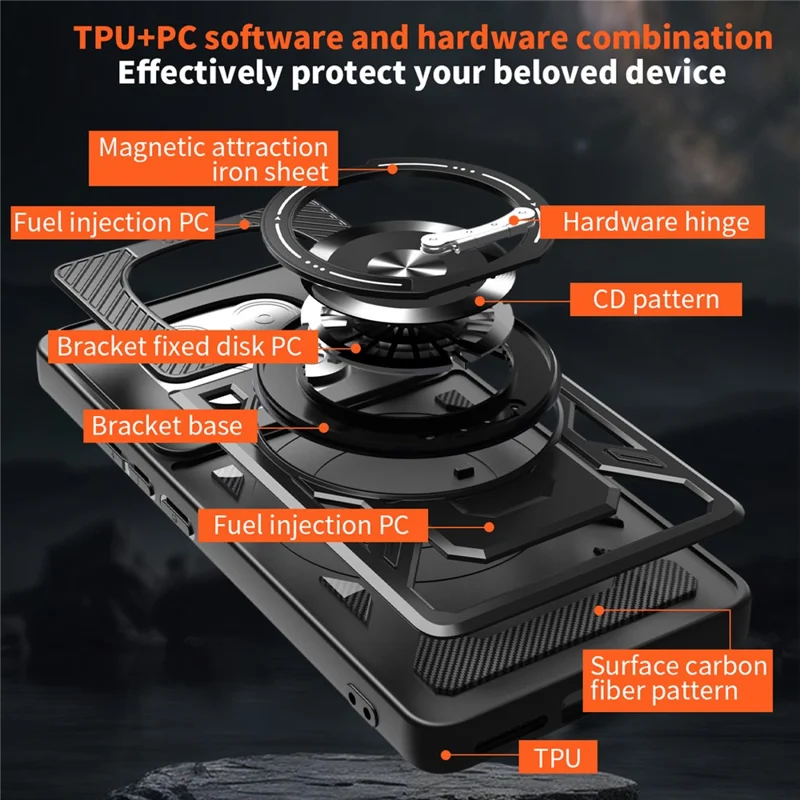 TPU+PC software and hardware combination
Effectively protect your beloved device

Magnetic attraction iron sheet

Fuel injection PC

Hardware hinge

CD pattern

Bracket fixed disk PC

Bracket base

Fuel injection PC

Surface carbon fiber pattern

TPU