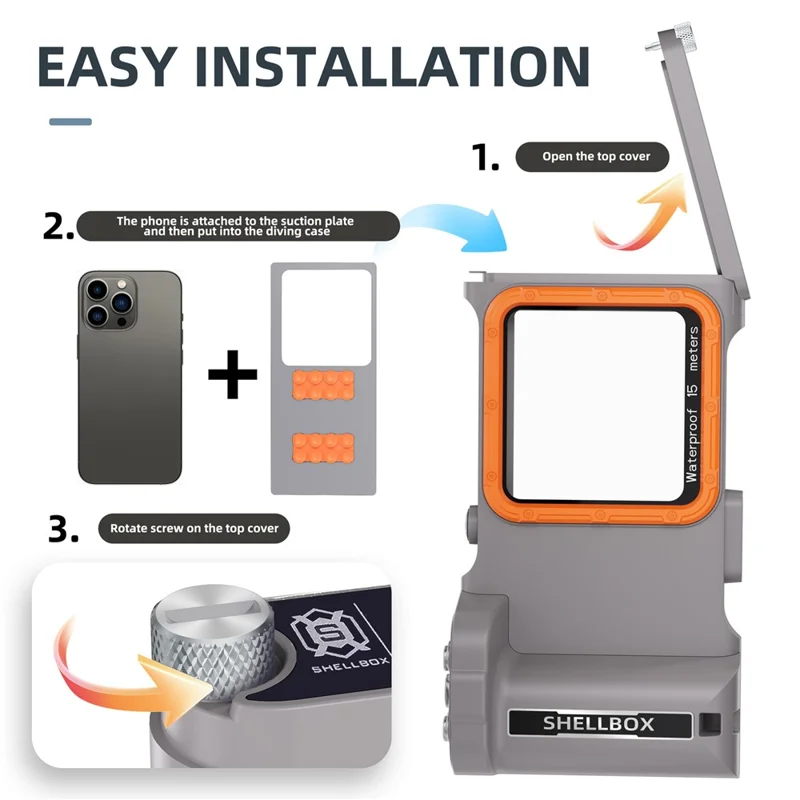 EASY INSTALLATION

1. Open the top cover

2. The phone is attached to the suction plate and then put into the diving case

+

Waterproof 15 meters

3. Rotate screw on the top cover

SHELLBOX

SHELLBOX