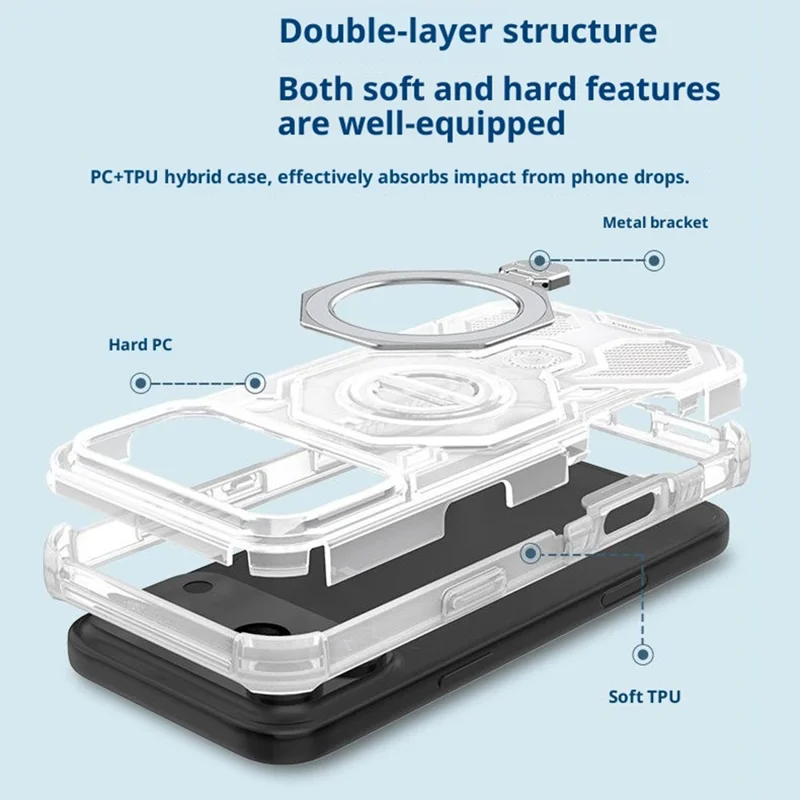 Double-layer structure

Both soft and hard features are well-equipped

PC+TPU hybrid case, effectively absorbs impact from phone drops.

Metal bracket

Hard PC

Soft TPU