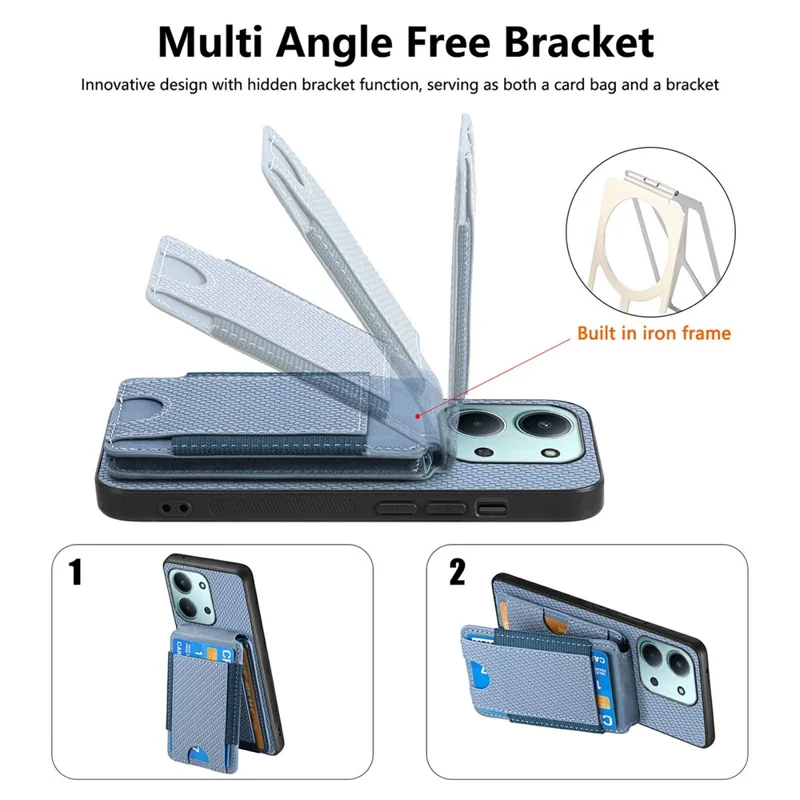 Multi Angle Free Bracket

Innovative design with hidden bracket function, serving as both a card bag and a bracket

Built in iron frame

1

2