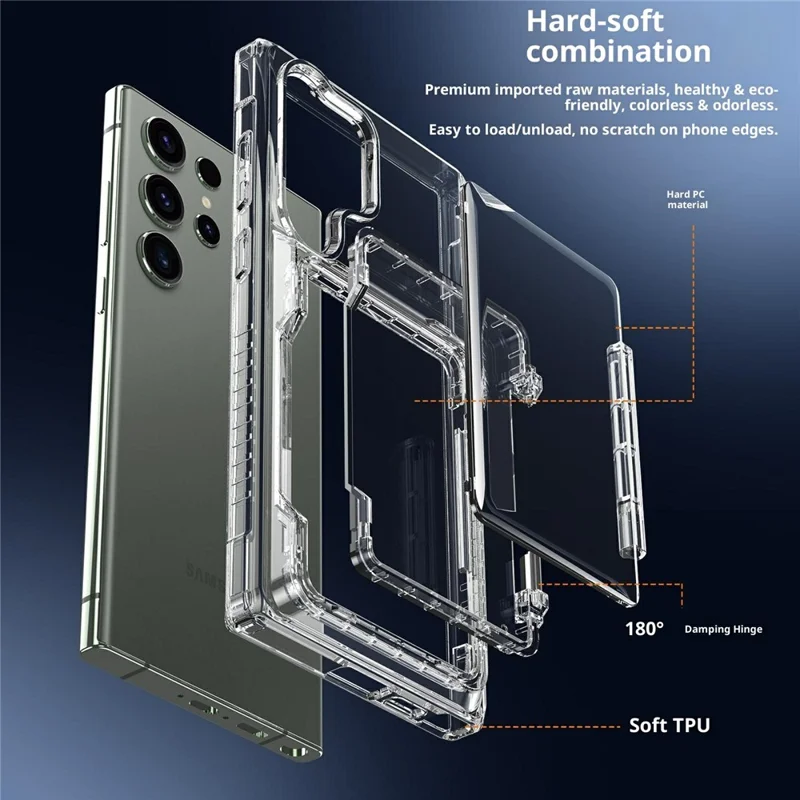 Hard-soft combination

Premium imported raw materials, healthy & eco-friendly, colorless & odorless.

Easy to load/unload, no scratch on phone edges.

Hard PC material

180°

Damping Hinge

Soft TPU

SAMS